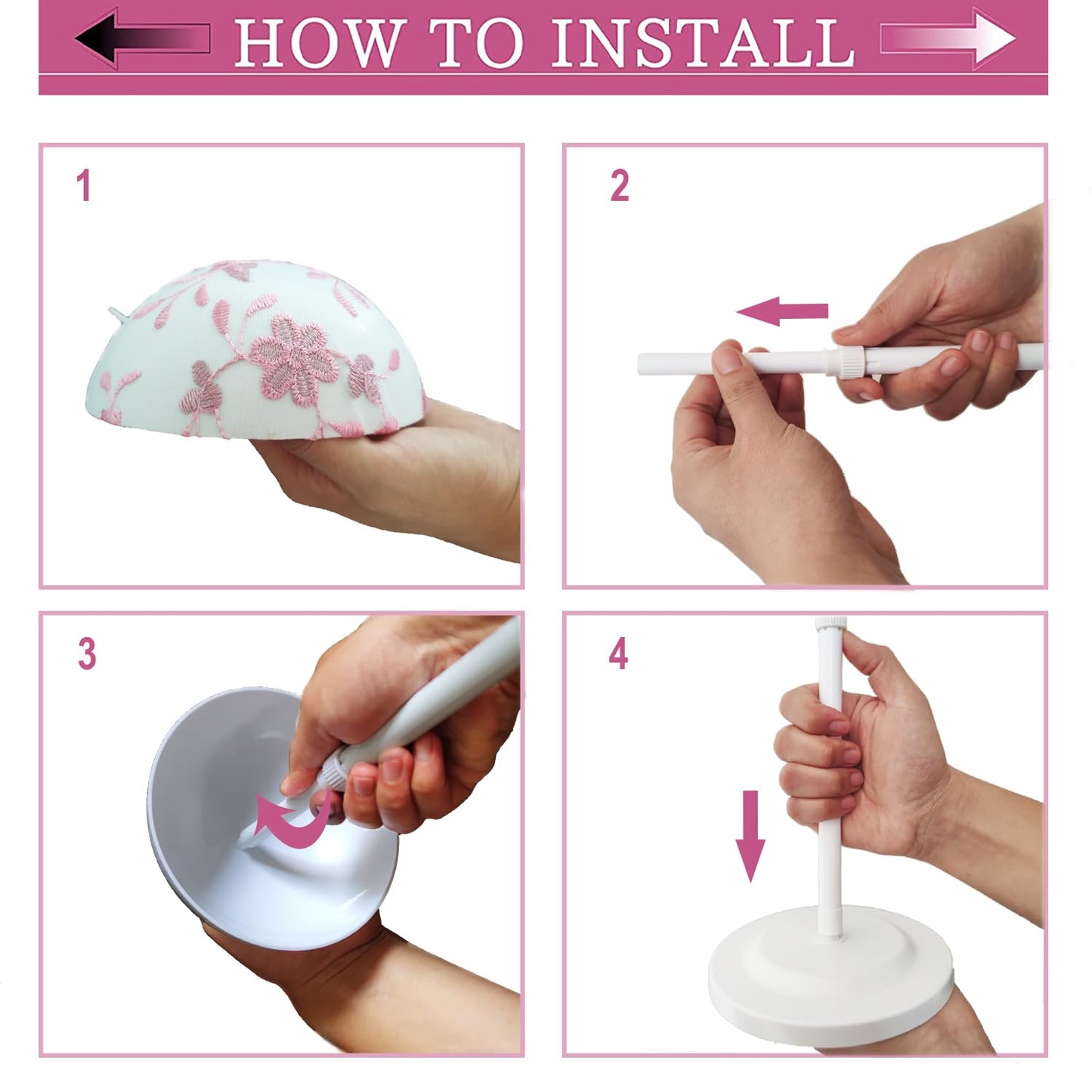 HOW TO INSTALL

1

2

3

4