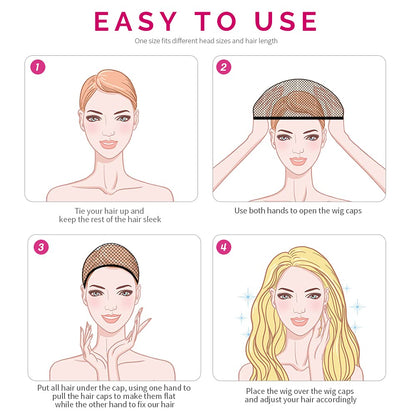 EASY TO USE

One size fits different head sizes and hair length

1

Tie your hair up and keep the rest of the hair sleek

2

Use both hands to open the wig caps

3

Put all hair under the cap, using one hand to pull the hair caps to make them flat while the other hand to fix our hair

4

Place the wig over the wig caps and adjust your hair accordingly