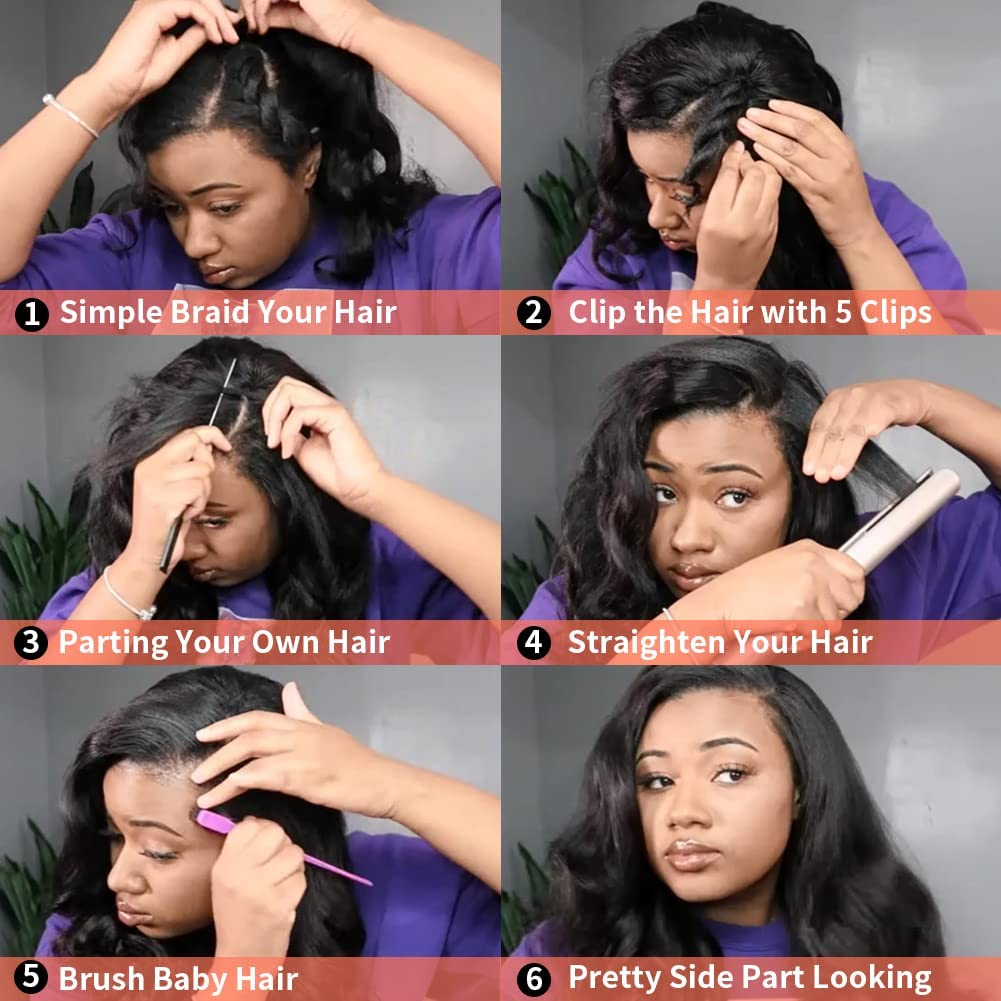 1 Simple Braid Your Hair

2 Clip the Hair with 5 Clips

3 Parting Your Own Hair

4 Straighten Your Hair

5 Brush Baby Hair

6 Pretty Side Part Looking