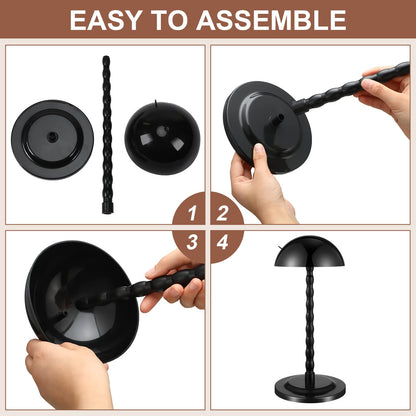 EASY TO ASSEMBLE

1

2

3

4