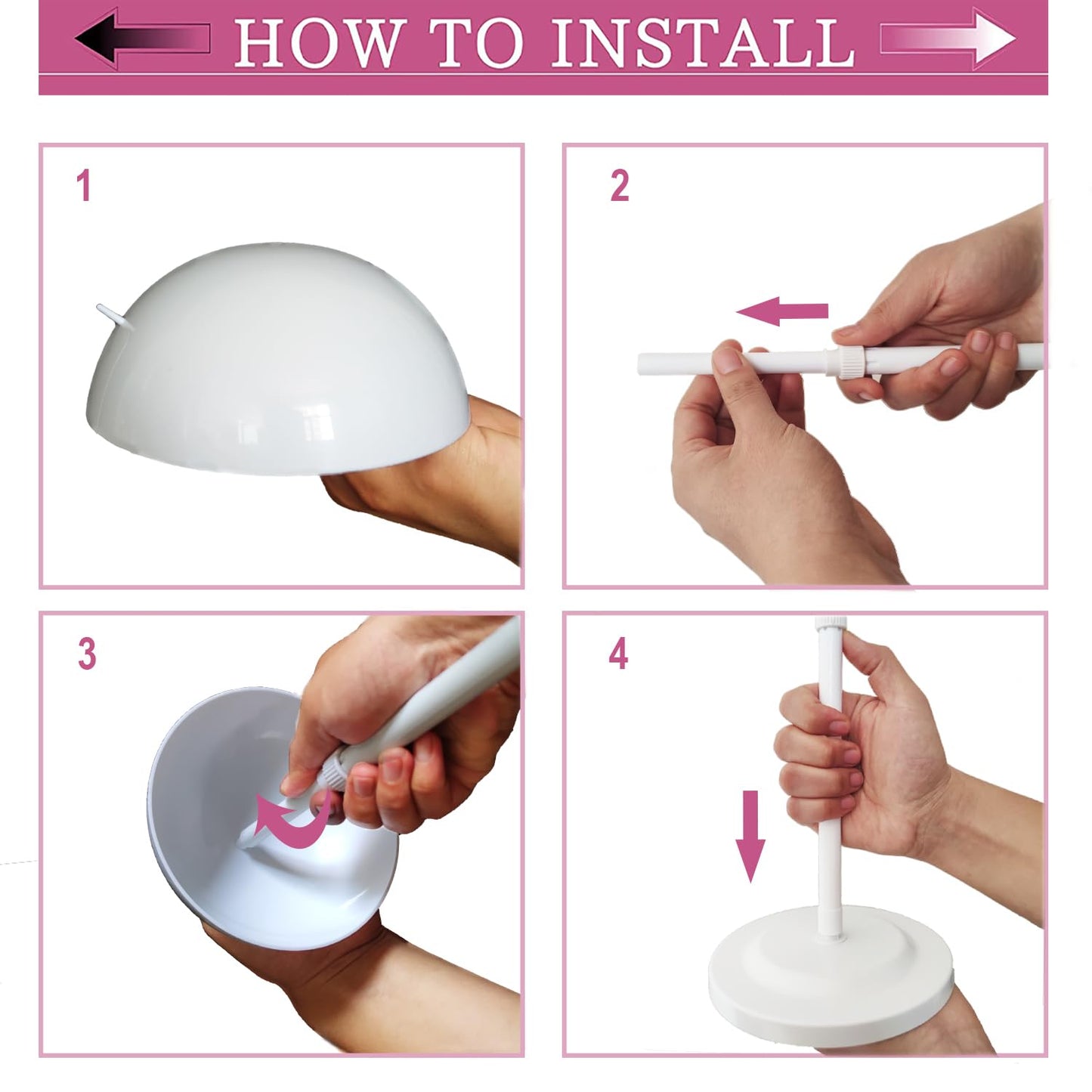 HOW TO INSTALL

1

2

3

4