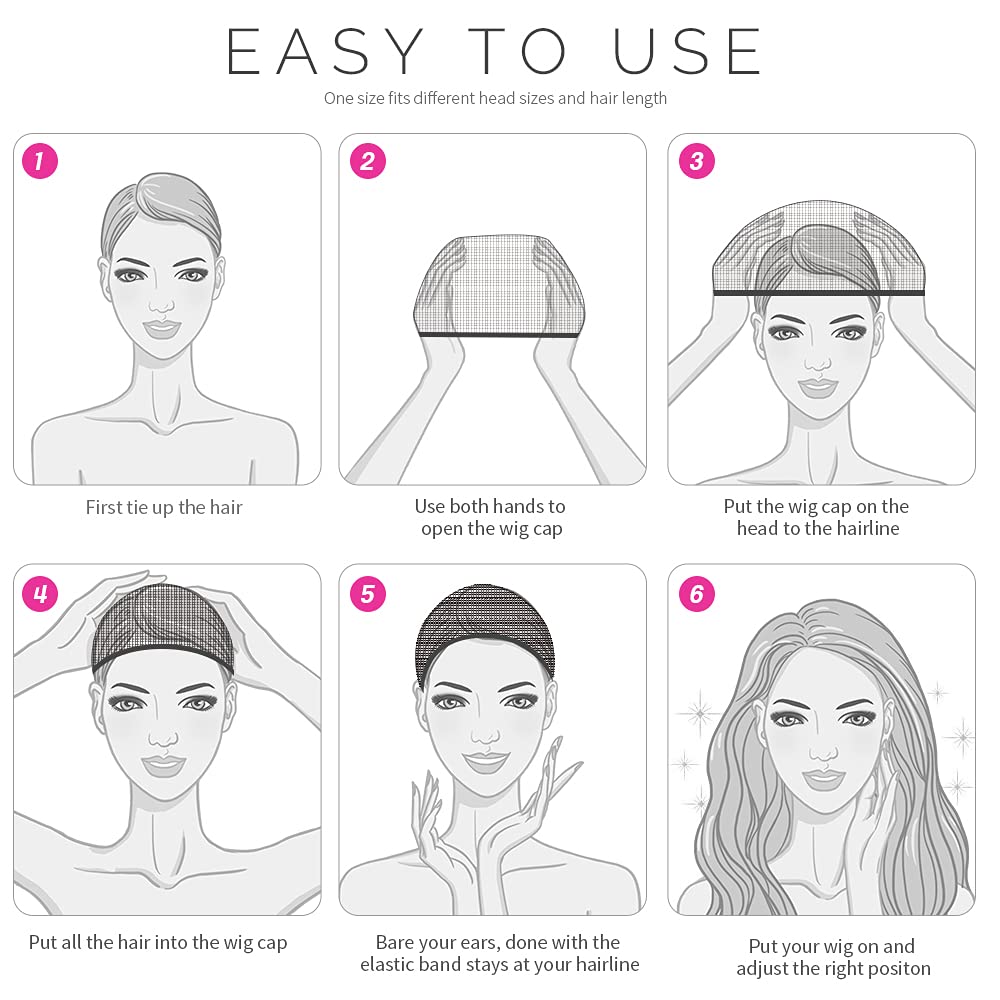 EASY TO USE

One size fits different head sizes and hair length

1

First tie up the hair

2

Use both hands to open the wig cap

3

Put the wig cap on the head to the hairline

4

Put all the hair into the wig cap

5

Bare your ears, done with the elastic band stays at your hairline

6

Put your wig on and adjust the right positon