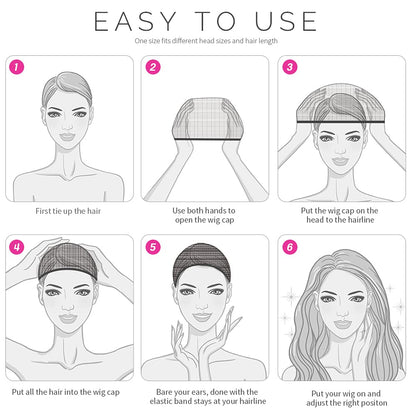 EASY TO USE

One size fits different head sizes and hair length

1

First tie up the hair

2

Use both hands to open the wig cap

3

Put the wig cap on the head to the hairline

4

Put all the hair into the wig cap

5

Bare your ears, done with the elastic band stays at your hairline

6

Put your wig on and adjust the right positon