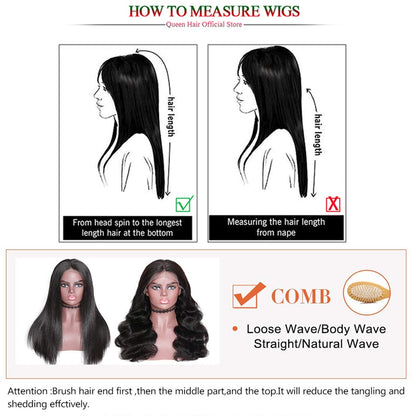 HOW TO MEASURE WIGS
Queen Hair Official Store

hair length

From head spin to the longest length hair at the bottom

hair length

Measuring the hair length from nape

COMB

• Loose Wave/Body Wave Straight/Natural Wave

Attention :Brush hair end first ,then the middle part,and the top.It will reduce the tangling and shedding effctively.