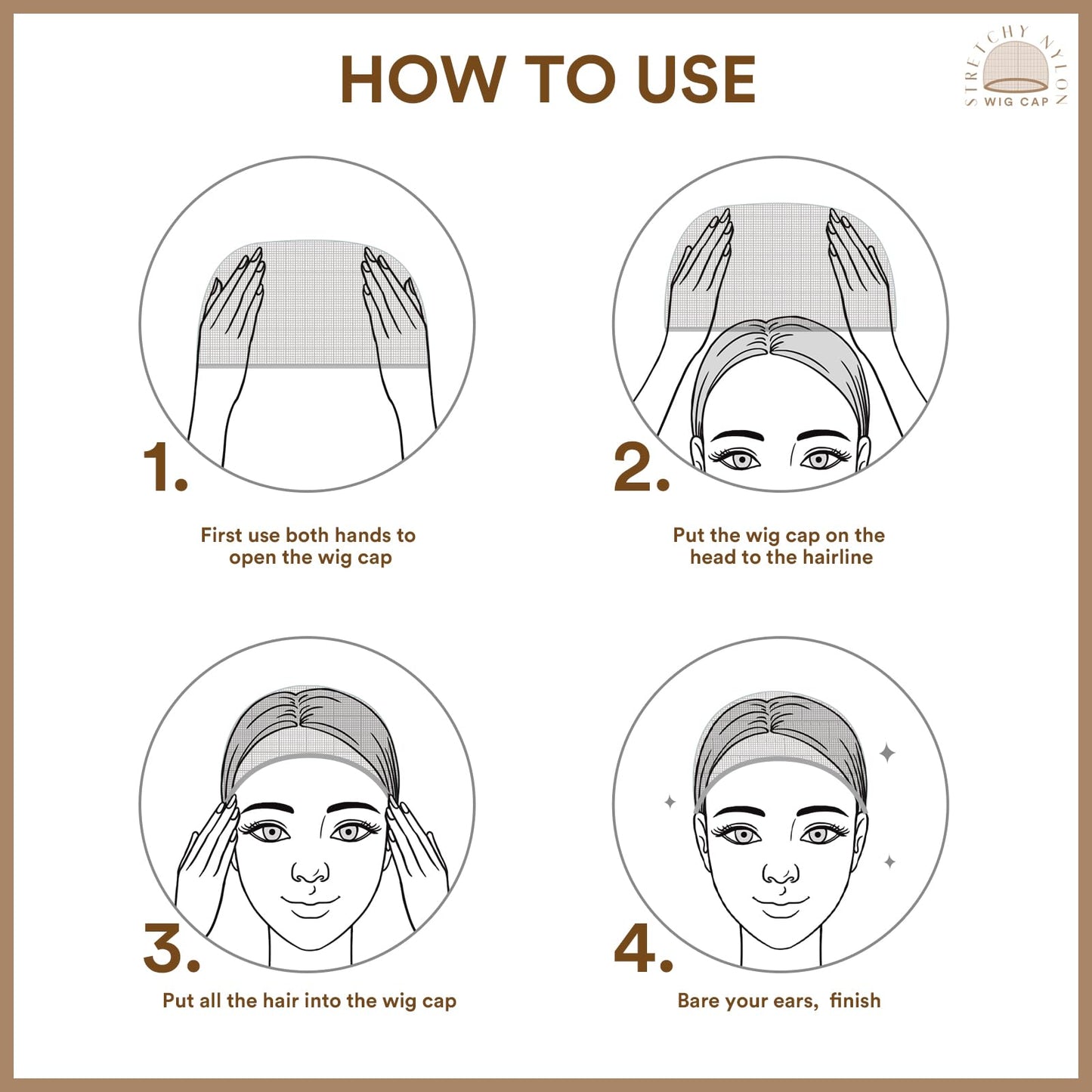 HOW TO USE

STRETCHY NYLON
WIG CAP

1.

First use both hands to open the wig cap

2.

Put the wig cap on the head to the hairline

3.

Put all the hair into the wig cap

4.

Bare your ears, finish