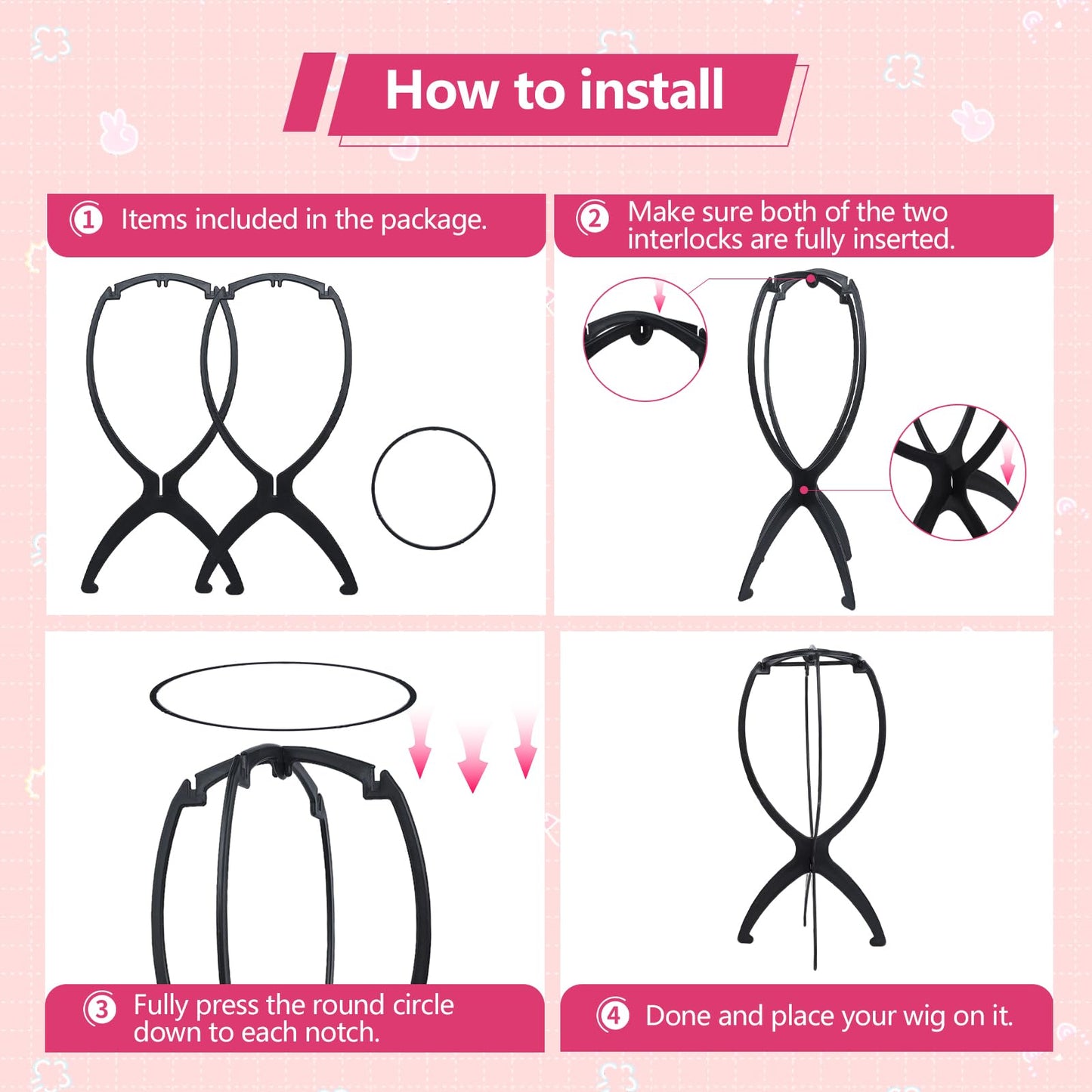 How to install

① Items included in the package.

② Make sure both of the two interlocks are fully inserted.

③ Fully press the round circle down to each notch.

④ Done and place your wig on it.