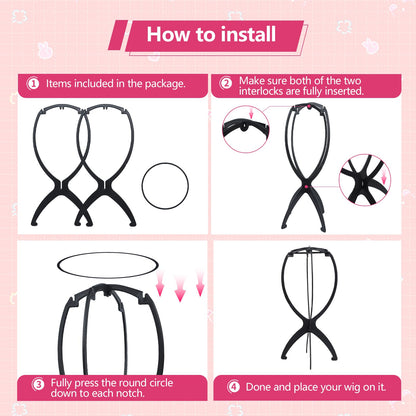 How to install

① Items included in the package.

② Make sure both of the two interlocks are fully inserted.

③ Fully press the round circle down to each notch.

④ Done and place your wig on it.