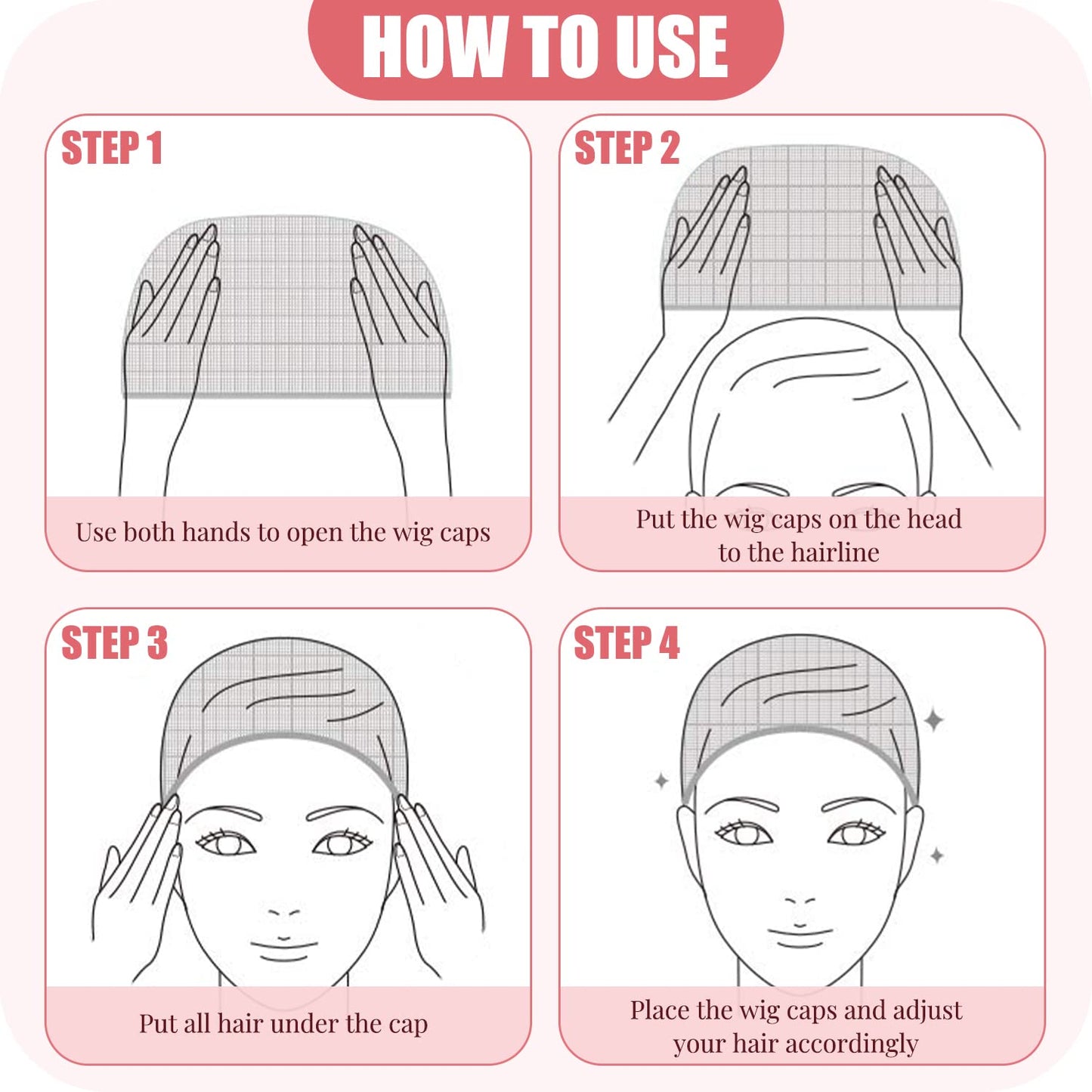 HOW TO USE

STEP 1

Use both hands to open the wig caps

STEP 2

Put the wig caps on the head to the hairline

STEP 3

Put all hair under the cap

STEP 4

Place the wig caps and adjust your hair accordingly