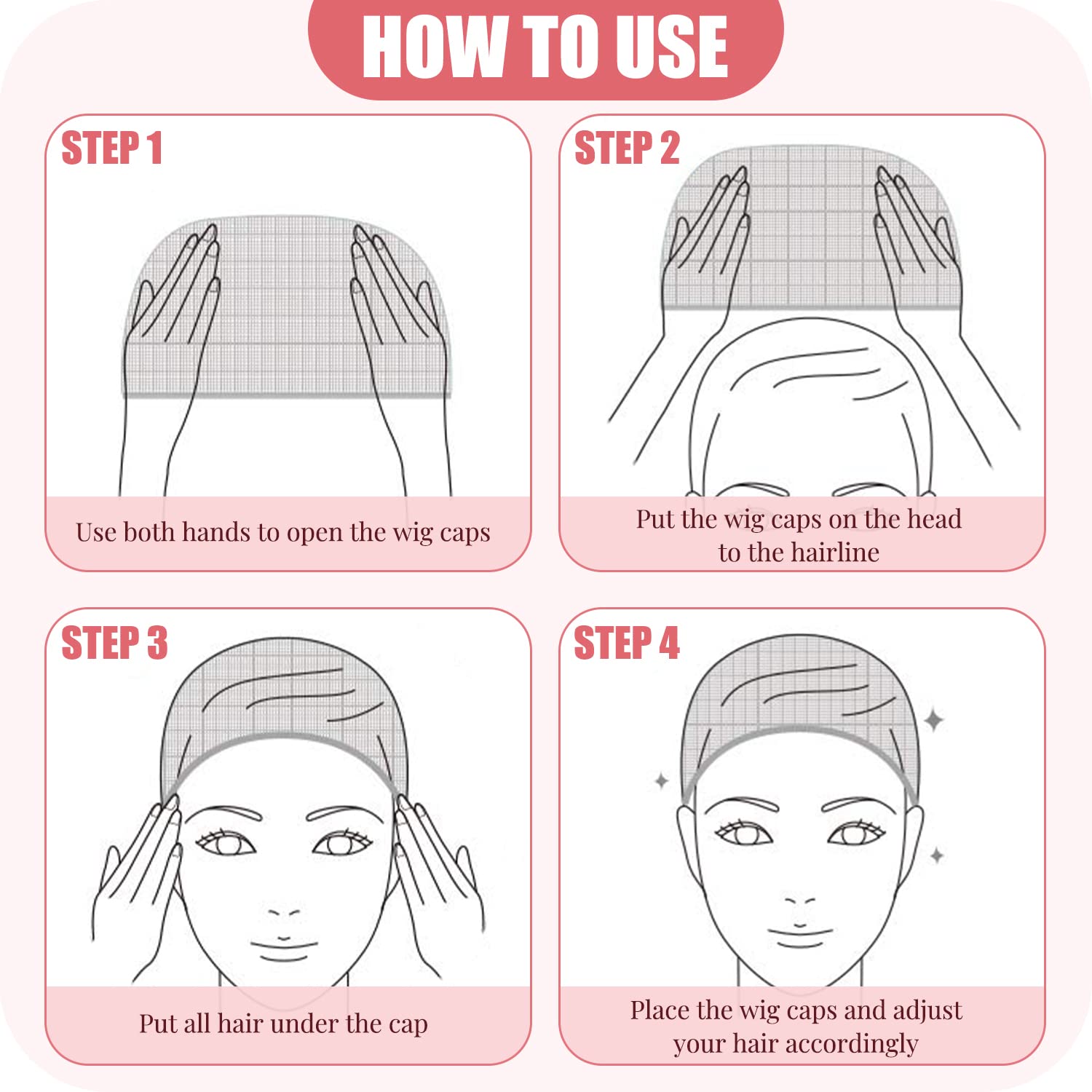 HOW TO USE

STEP 1

Use both hands to open the wig caps

STEP 2

Put the wig caps on the head to the hairline

STEP 3

Put all hair under the cap

STEP 4

Place the wig caps and adjust your hair accordingly