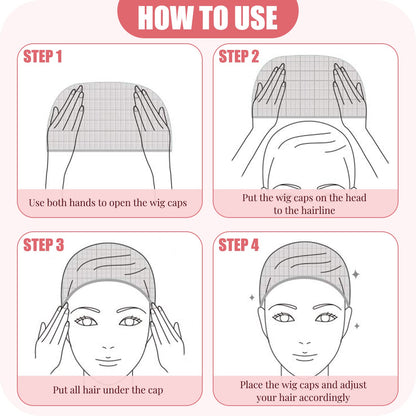 HOW TO USE

STEP 1

Use both hands to open the wig caps

STEP 2

Put the wig caps on the head to the hairline

STEP 3

Put all hair under the cap

STEP 4

Place the wig caps and adjust your hair accordingly