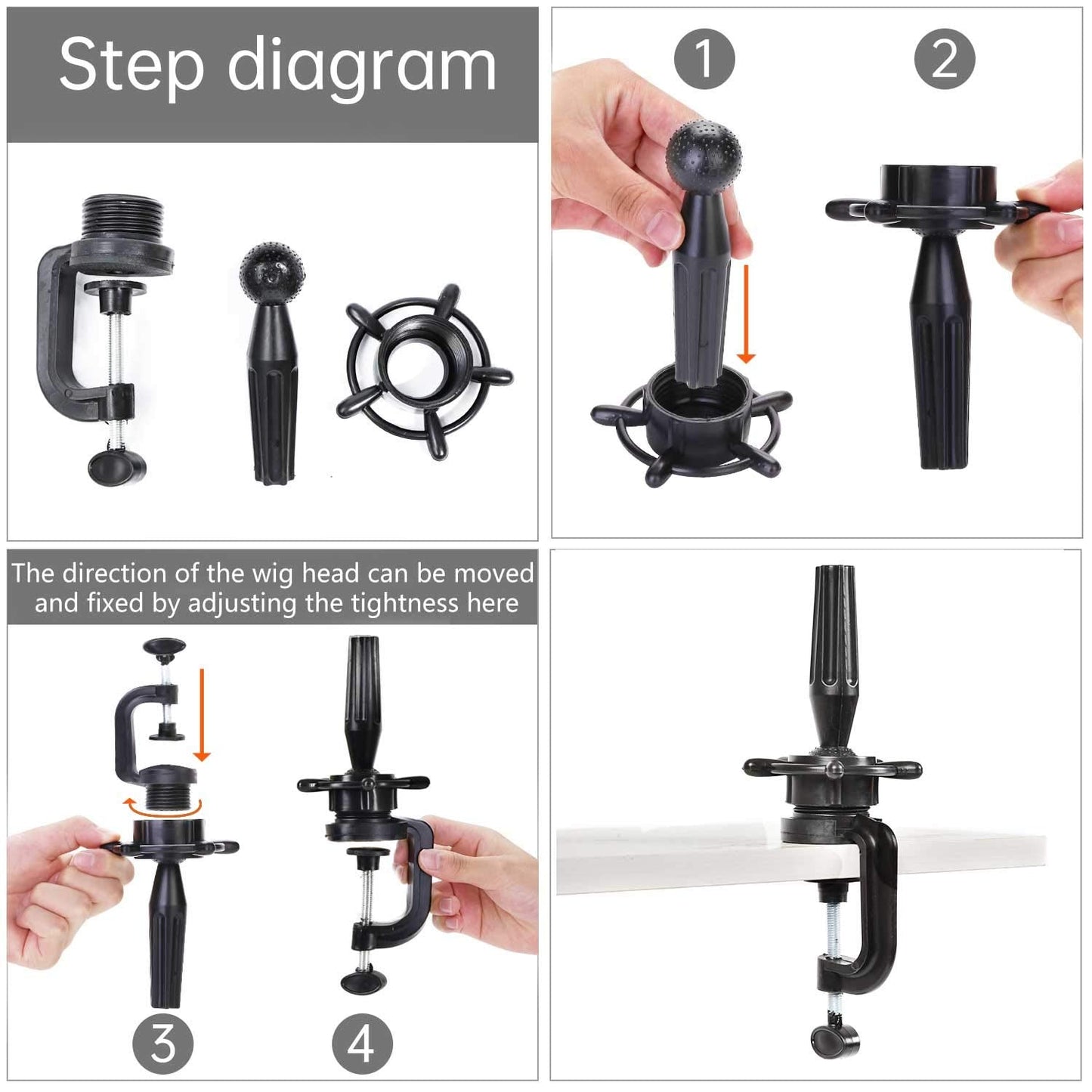 Step diagram

1

2

The direction of the wig head can be moved and fixed by adjusting the tightness here

3

4