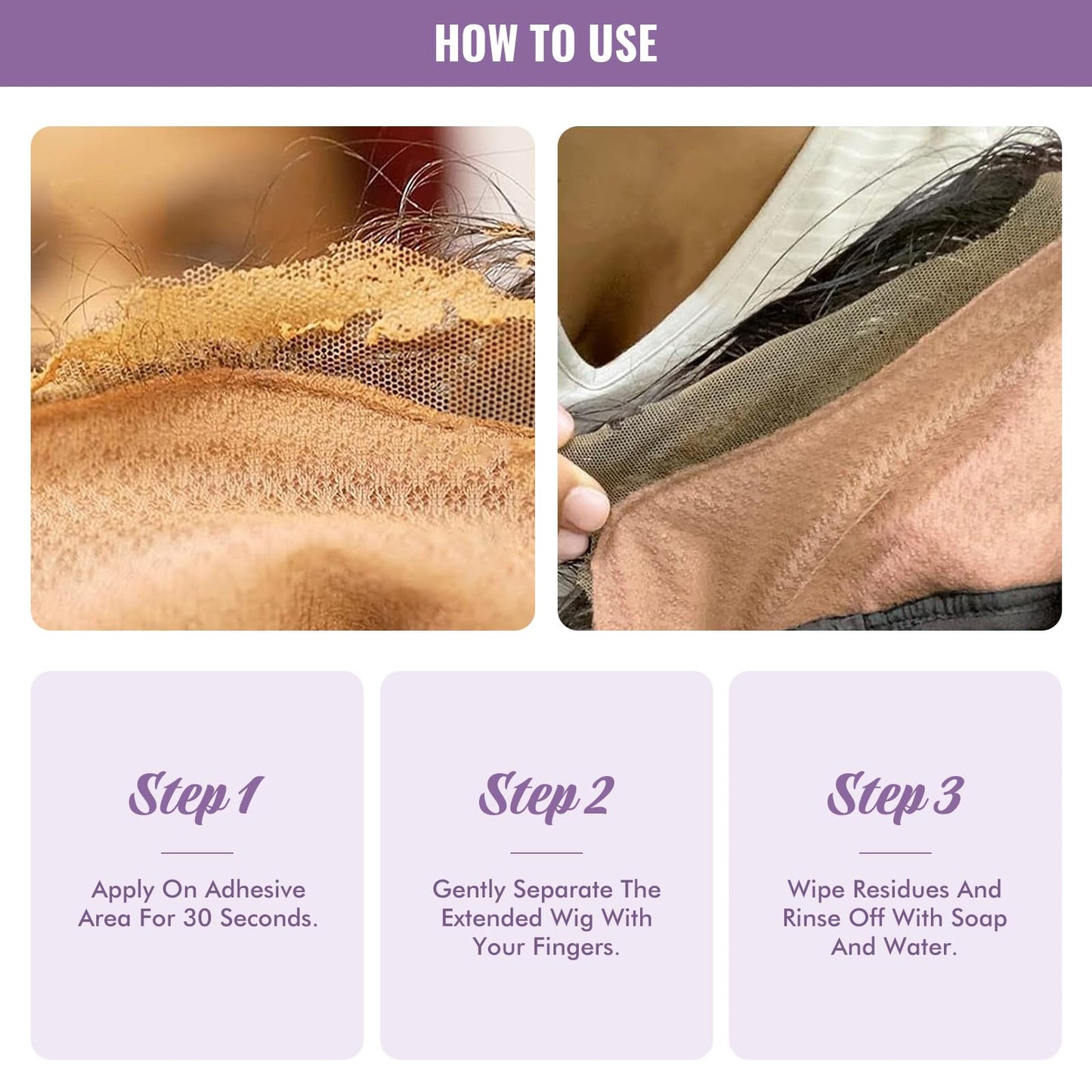 HOW TO USE

Step 1

Apply On Adhesive Area For 30 Seconds.

Step 2

Gently Separate The Extended Wig With Your Fingers.

Step 3

Wipe Residues And Rinse Off With Soap And Water.