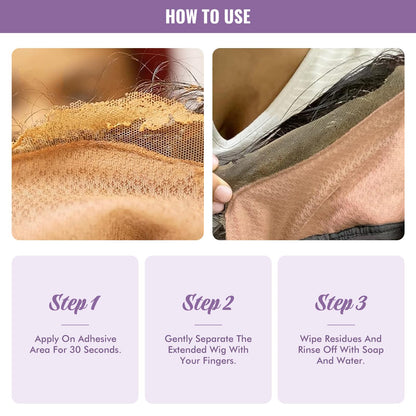 HOW TO USE

Step 1

Apply On Adhesive Area For 30 Seconds.

Step 2

Gently Separate The Extended Wig With Your Fingers.

Step 3

Wipe Residues And Rinse Off With Soap And Water.