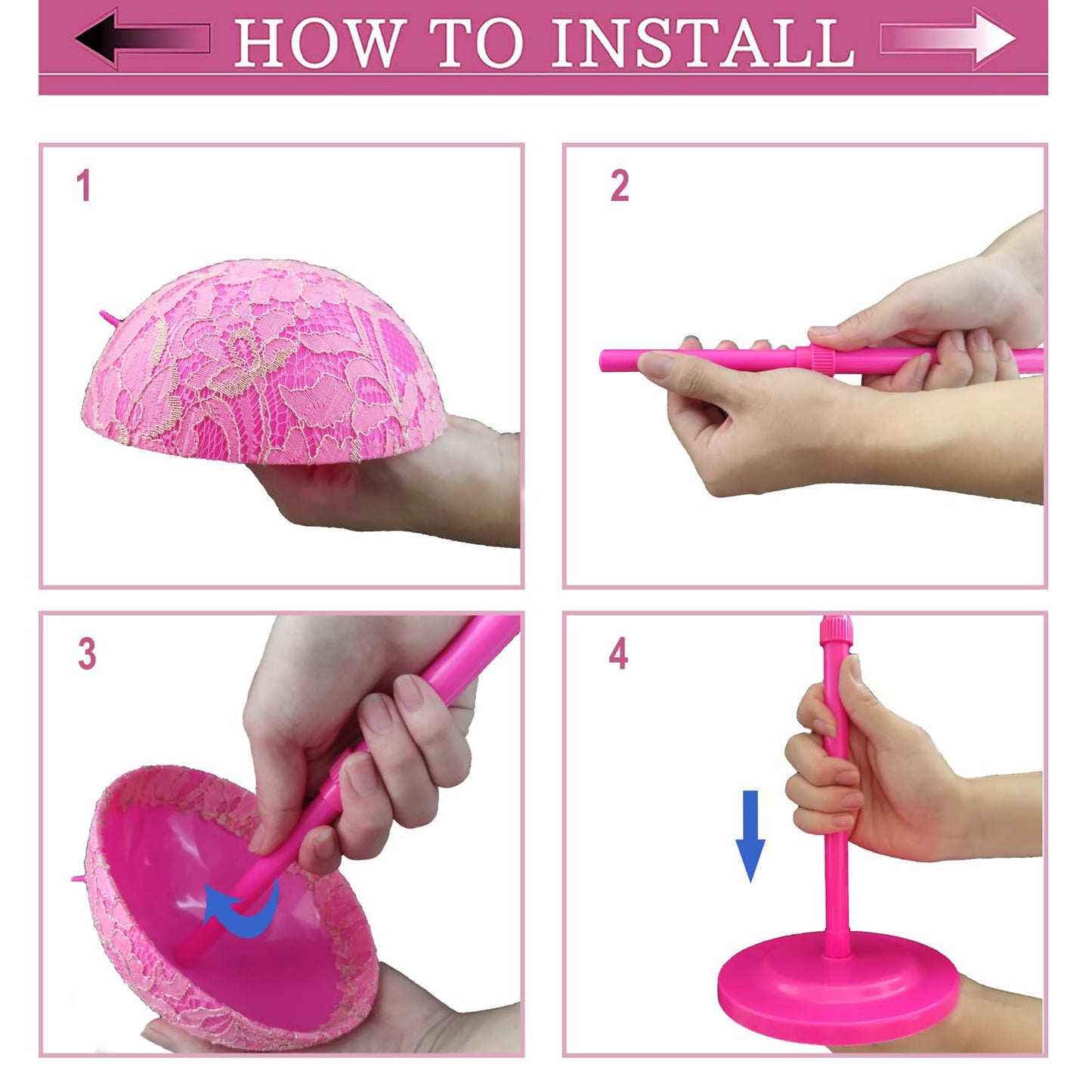 HOW TO INSTALL

1

2

3

4