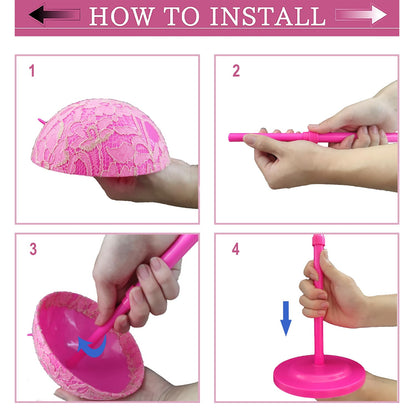 HOW TO INSTALL

1

2

3

4