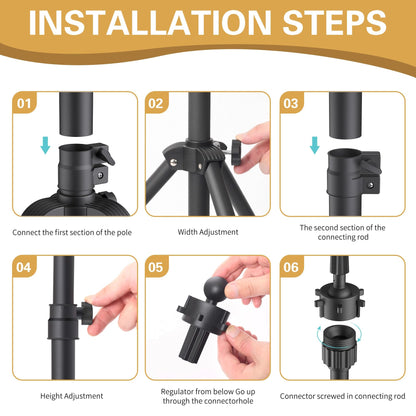 INSTALLATION STEPS

01

Connect the first section of the pole

02

Width Adjustment

03

The second section of the connecting rod

04

Height Adjustment

05

Regulator from below Go up through the connectorhole

06

Connector screwed in connecting rod