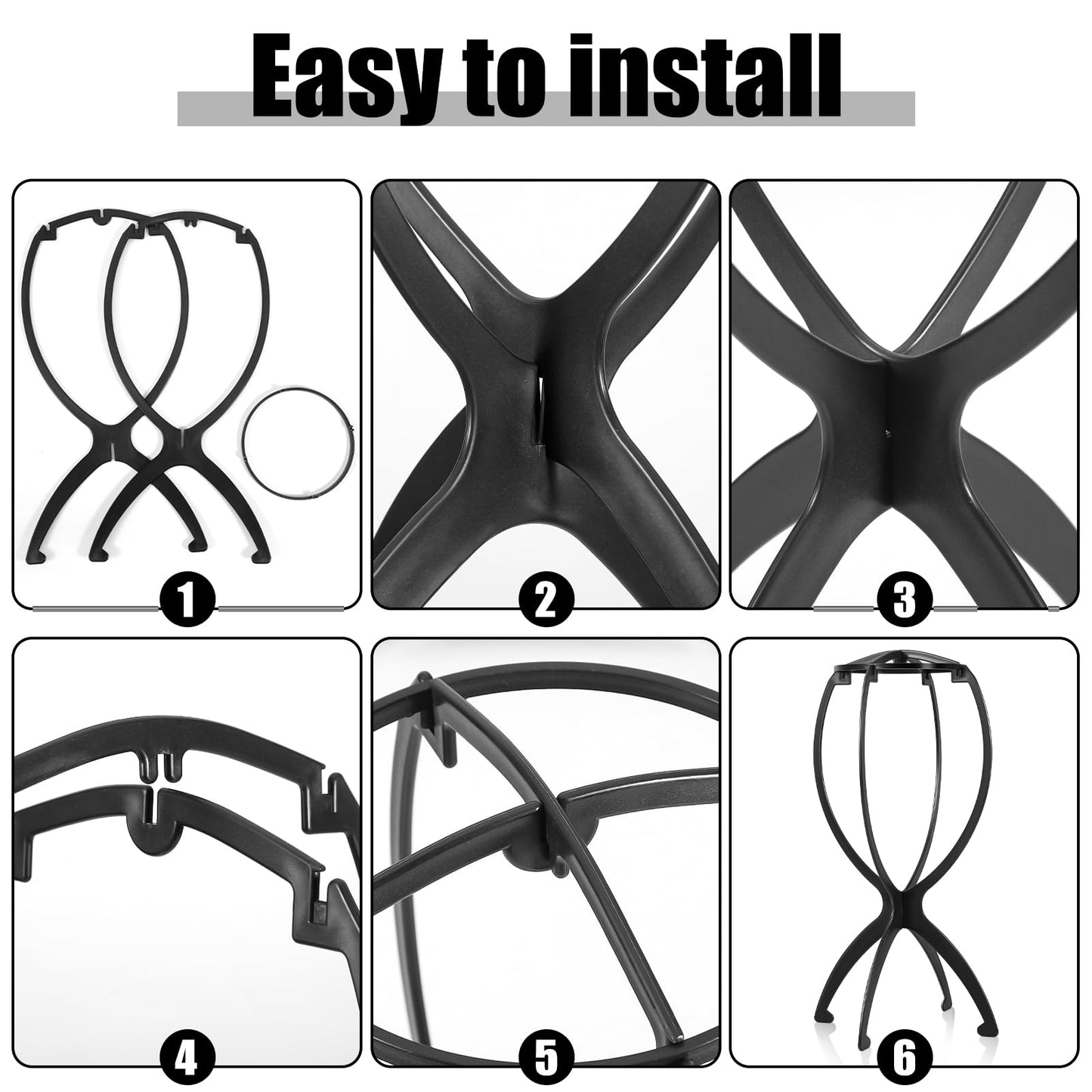 Easy to install

1

2

3

4

5

6