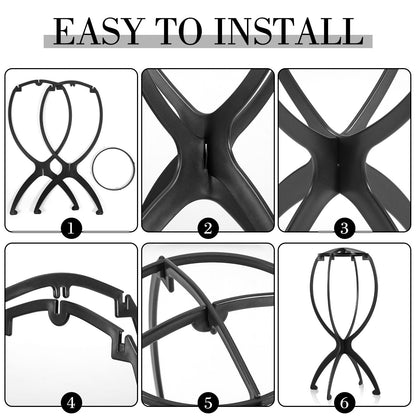 EASY TO INSTALL

1

2

3

4

5

6